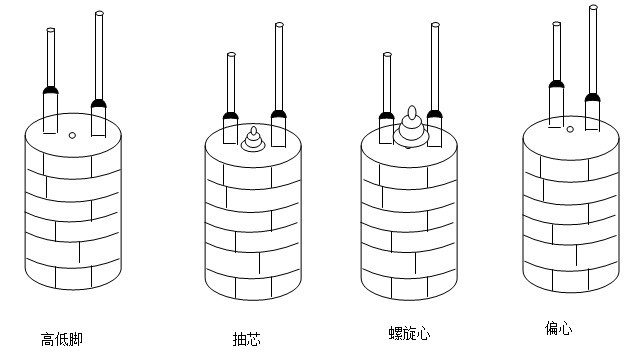 高低脚

抽芯

螺旋心

偏心